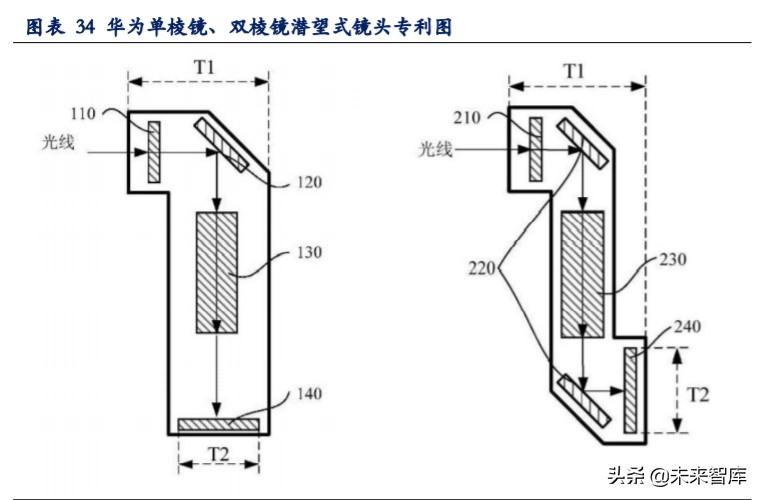 图表 34 华为单棱镜、双棱镜潜望式镜头专利图

T1
110
光线
120
130
140
T2

T1
210
光线
220
230
240
T2

头条 @未来智库