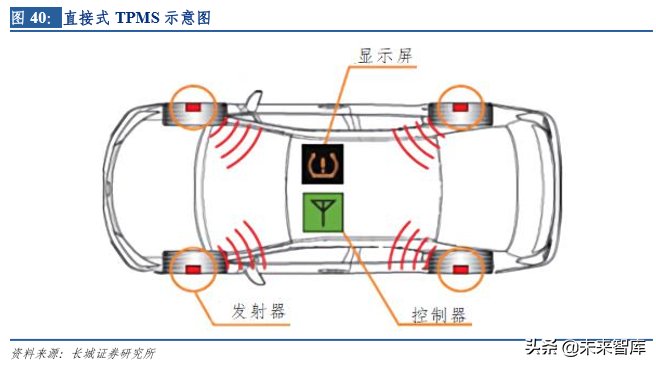 图 40: 直接式 TPMS 示意图

显示屏

发射器

控制器

资料来源：长城证券研究所

头条 @未来智库