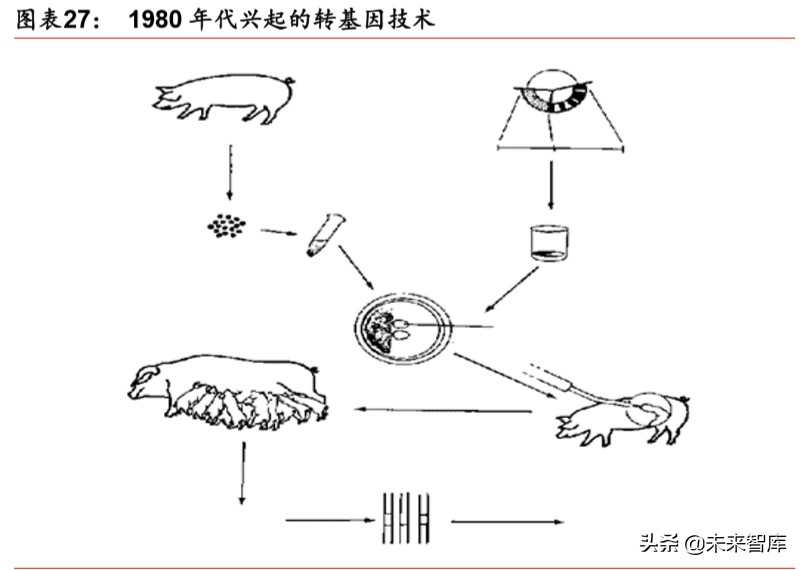 图表27： 1980 年代兴起的转基因技术

头条 @未来智库