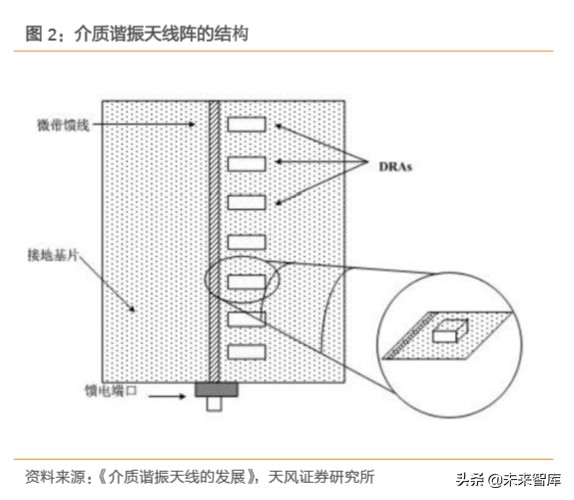 图 2：介质谐振天线阵的结构

微带馈线

DRAs

接地基片

馈电端口

资料来源：《介质谐振天线的发展》，天风证券研究所

头条 @未来智库