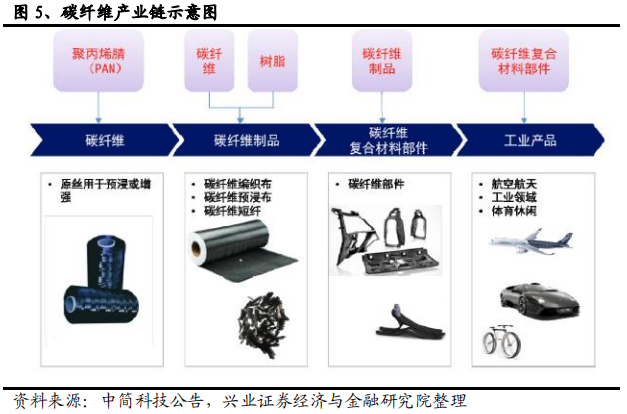 图 5、碳纤维产业链示意图

聚丙烯腈（PAN）

碳纤维

树脂

碳纤维制品

碳纤维复合材料部件

碳纤维

碳纤维制品

碳纤维复合材料部件

工业产品

• 原丝用于预浸或增强

• 碳纤维编织布
• 碳纤维预浸布
• 碳纤维短纤

• 碳纤维部件

• 航空航天
• 工业领域
• 体育休闲

资料来源：中简科技公告，兴业证券经济与金融研究院整理