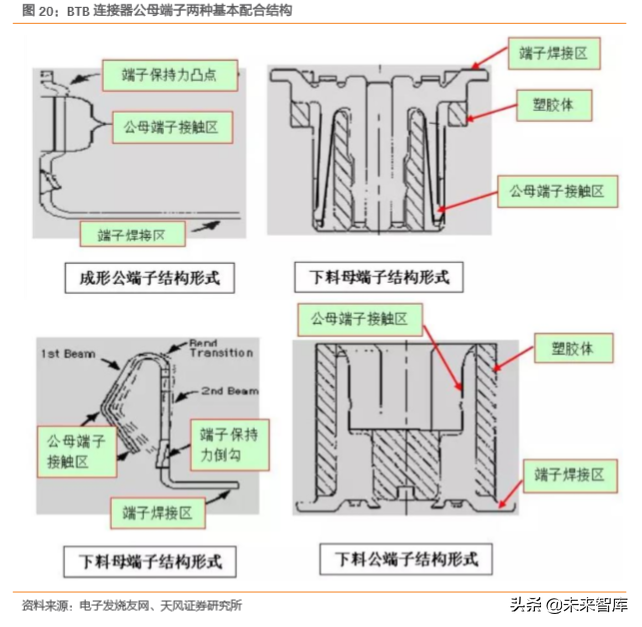 图 20：BTB 连接器公母端子两种基本配合结构

端子保持力凸点

公母端子接触区

端子焊接区

成形公端子结构形式

端子焊接区

塑胶体

公母端子接触区

下料母端子结构形式

1st Beam

Bend Transition

2nd Beam

公母端子接触区

端子保持力倒勾

端子焊接区

下料母端子结构形式

公母端子接触区

塑胶体

端子焊接区

下料公端子结构形式

资料来源：电子发烧友网、天风证券研究所

头条 @未来智库