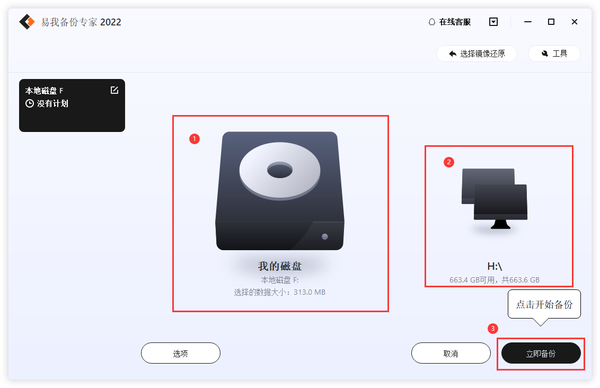 易我备份专家 2022

在线客服

选择镜像还原

工具

本地磁盘 F

没有计划

1

我的磁盘

本地磁盘 F:

选择的数据大小：313.0 MB

2

H:\

663.4 GB可用，共663.6 GB

点击开始备份

3

选项

取消

立即备份