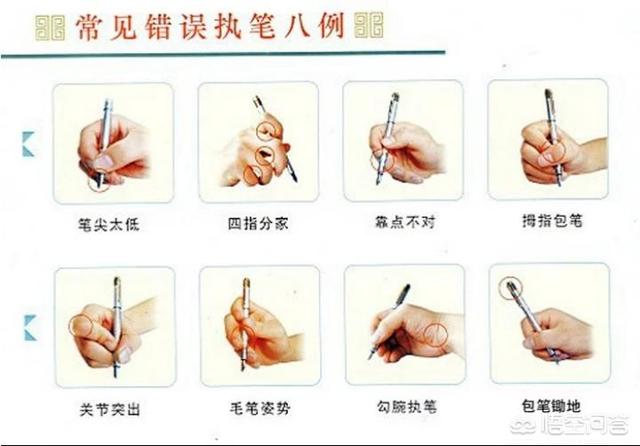 常见错误执笔八例

笔尖太低

四指分家

靠点不对

拇指包笔

关节突出

毛笔姿势

勾腕执笔

包笔锄地

悟空问答