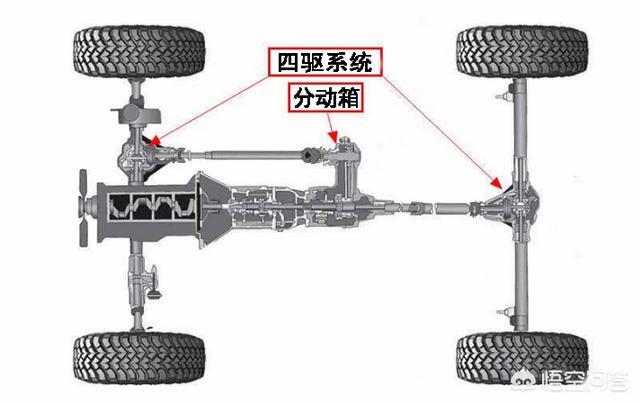 四驱系统
分动箱
悟空问答