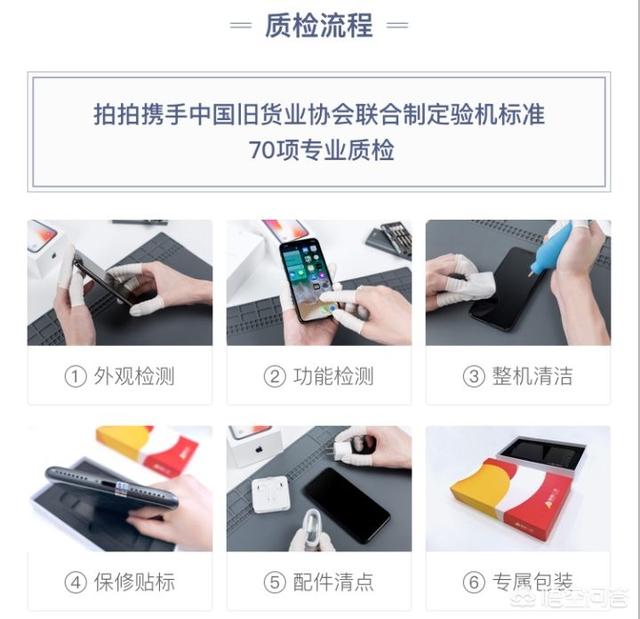 质检流程

拍拍携手中国旧货业协会联合制定验机标准
70项专业质检

① 外观检测

② 功能检测

③ 整机清洁

④ 保修贴标

⑤ 配件清点

⑥ 专属包装

悟空问答