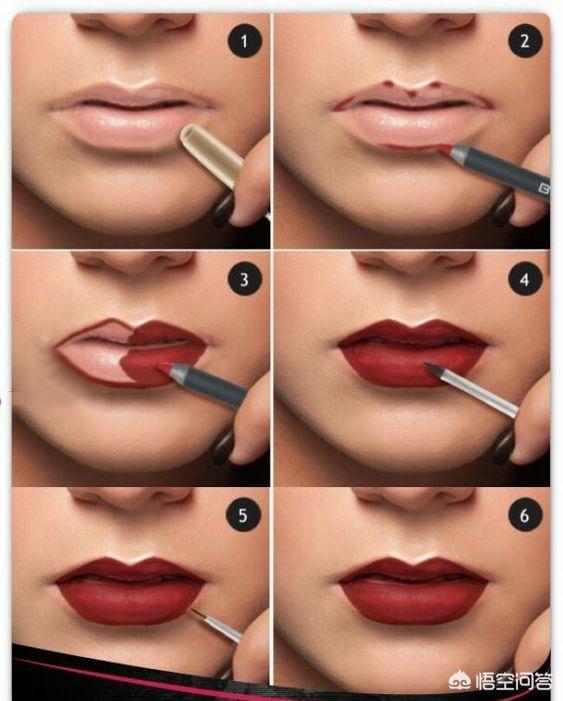 1
2
3
4
5
6
悟空问答