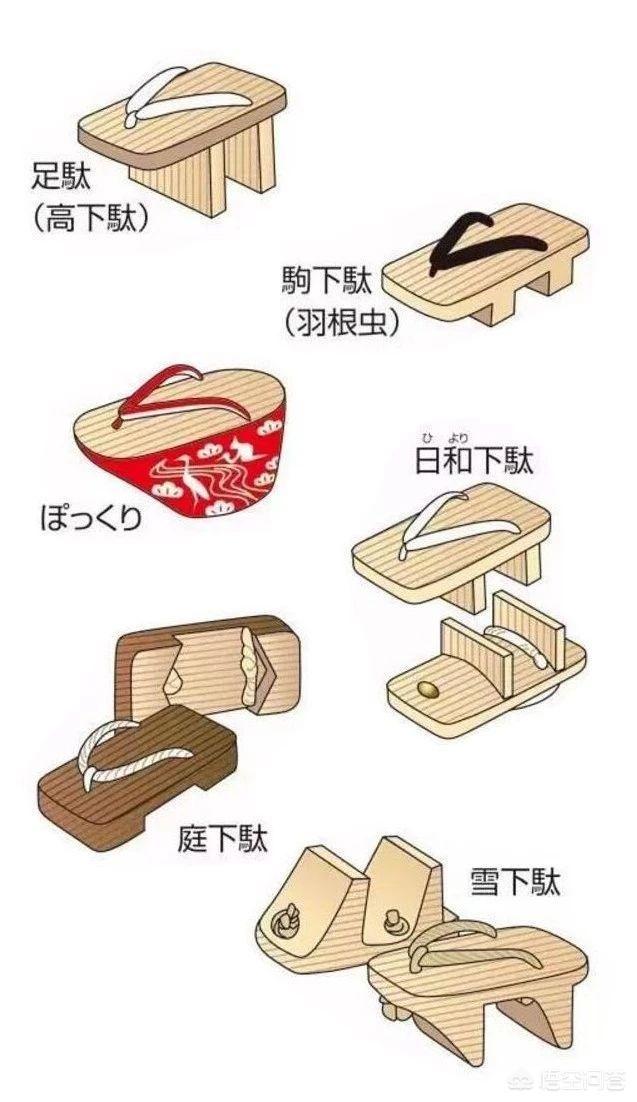 足駄
（高下駄）

駒下駄
（羽根虫）

ぽっくり

ひより
日和下駄

庭下駄

雪下駄

悟空问答