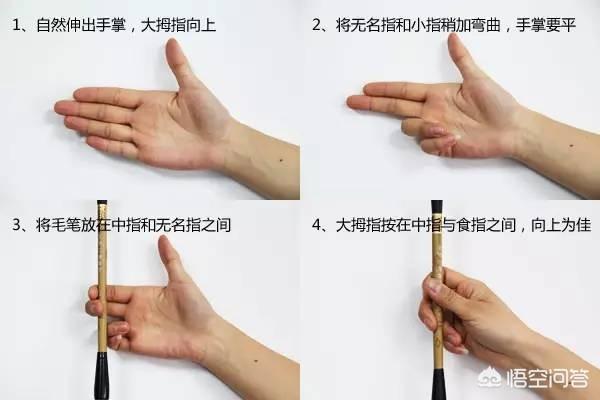 1、自然伸出手掌，大拇指向上

2、将无名指和小指稍加弯曲，手掌要平

3、将毛笔放在中指和无名指之间

4、大拇指按在中指与食指之间，向上为佳

悟空问答