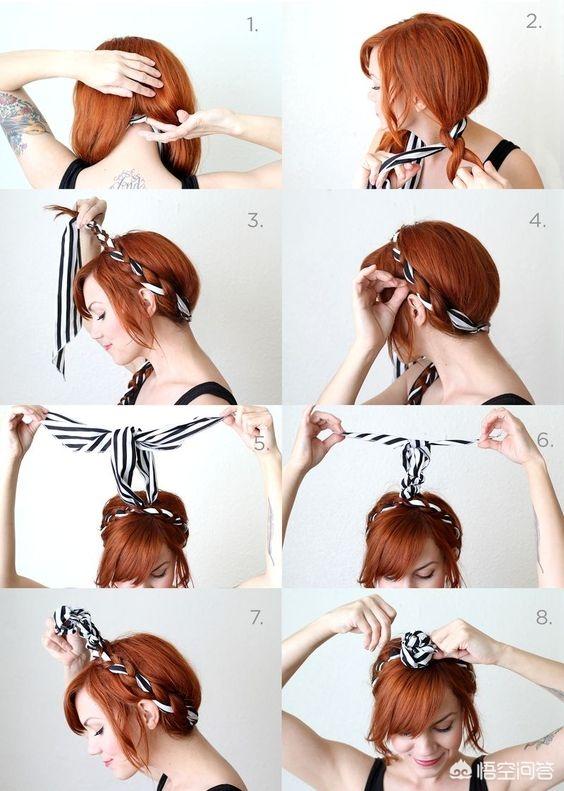 1.

2.

3.

4.

5.

6.

7.

8.

悟空问答