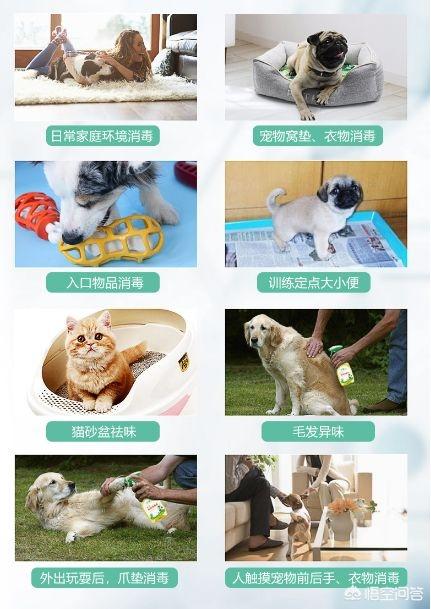 日常家庭环境消毒

宠物窝垫、衣物消毒

入口物品消毒

训练定点大小便

猫砂盆祛味

毛发异味

外出玩耍后，爪垫消毒

人触摸宠物前后手、衣物消毒

悟空问答