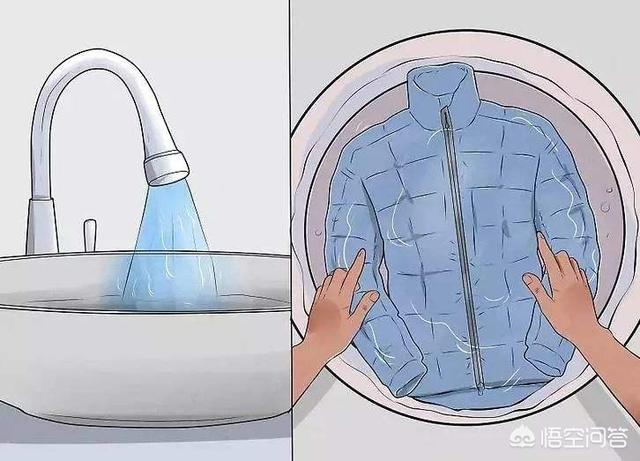 悟空问答