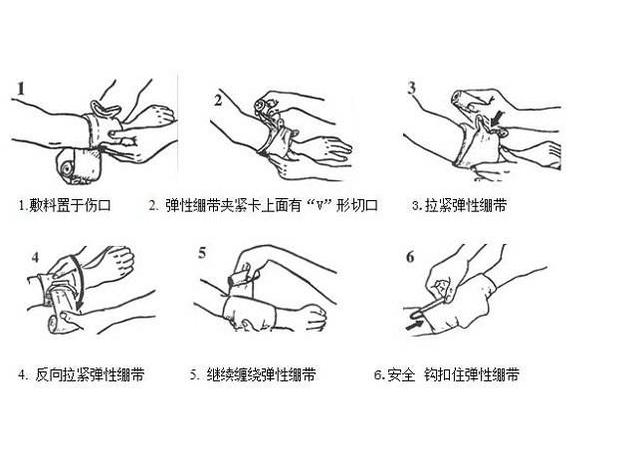 1

2

3

1.敷料置于伤口

2. 弹性绷带夹紧卡上面有“V”形切口

3.拉紧弹性绷带

4

5

6

4. 反向拉紧弹性绷带

5. 继续缠绕弹性绷带

6.安全 钩扣住弹性绷带