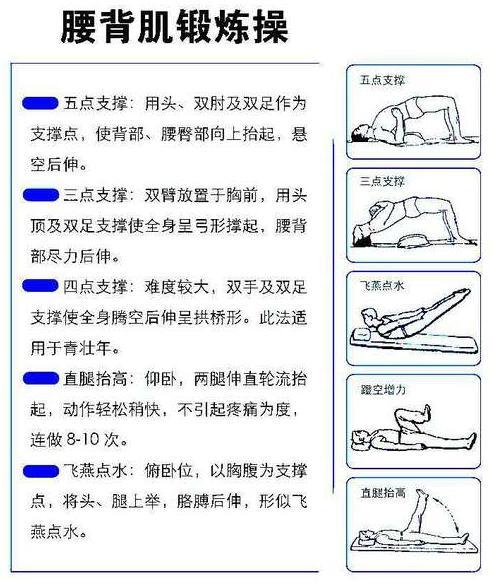 腰背肌锻炼操

五点支撑：用头、双肘及双足作为支撑点，使背部、腰臀部向上抬起，悬空后伸。

三点支撑：双臂放置于胸前，用头顶及双足支撑使全身呈弓形撑起，腰背部尽力后伸。

四点支撑：难度较大，双手及双足支撑使全身腾空后伸呈拱桥形。此法适用于青壮年。

直腿抬高：仰卧，两腿伸直轮流抬起，动作轻松稍快，不引起疼痛为度，连做 8-10 次。

飞燕点水：俯卧位，以胸腹为支撑点，将头、腿上举，胳膊后伸，形似飞燕点水。

五点支撑

三点支撑

飞燕点水

蹬空增力

直腿抬高