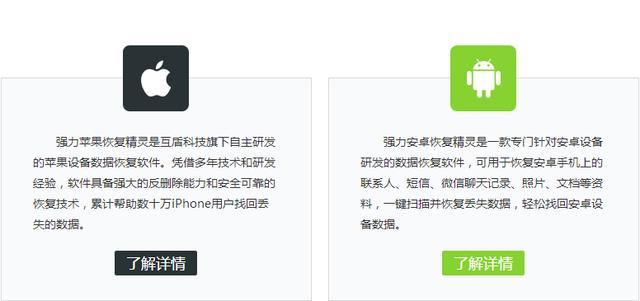 强力苹果恢复精灵是互盾科技旗下自主研发的苹果设备数据恢复软件。凭借多年技术和研发经验，软件具备强大的反删除能力和安全可靠的恢复技术，累计帮助数十万iPhone用户找回丢失的数据。

了解详情

强力安卓恢复精灵是一款专门针对安卓设备研发的数据恢复软件，可用于恢复安卓手机上的联系人、短信、微信聊天记录、照片、文档等资料，一键扫描并恢复丢失数据，轻松找回安卓设备数据。

了解详情