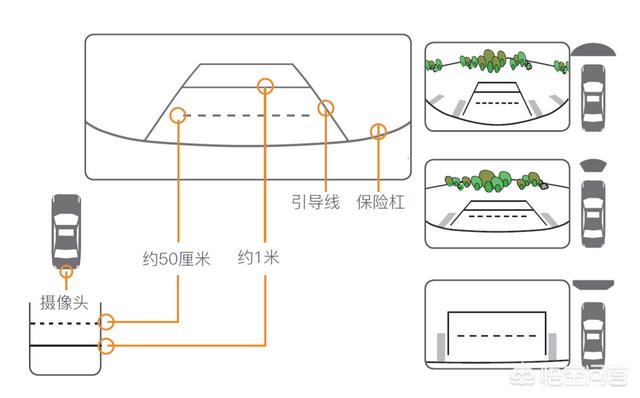 引导线 保险杠

约50厘米 约1米

摄像头

悟空问答