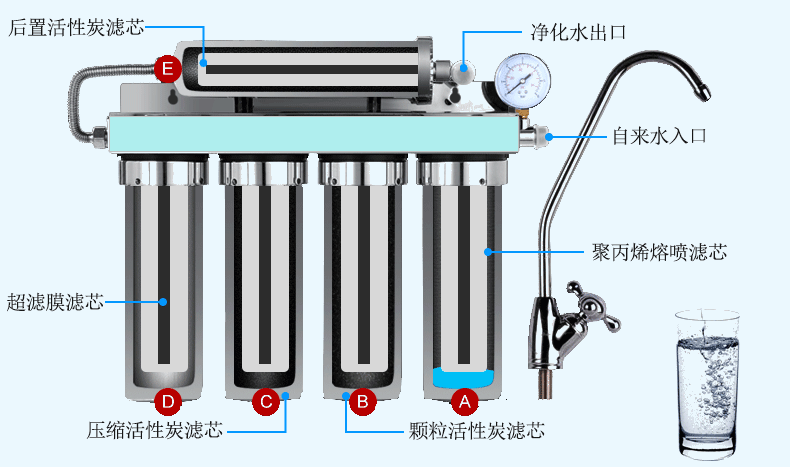 后置活性炭滤芯
E
净化水出口
自来水入口
聚丙烯熔喷滤芯
超滤膜滤芯
D
C
B
A
压缩活性炭滤芯
颗粒活性炭滤芯