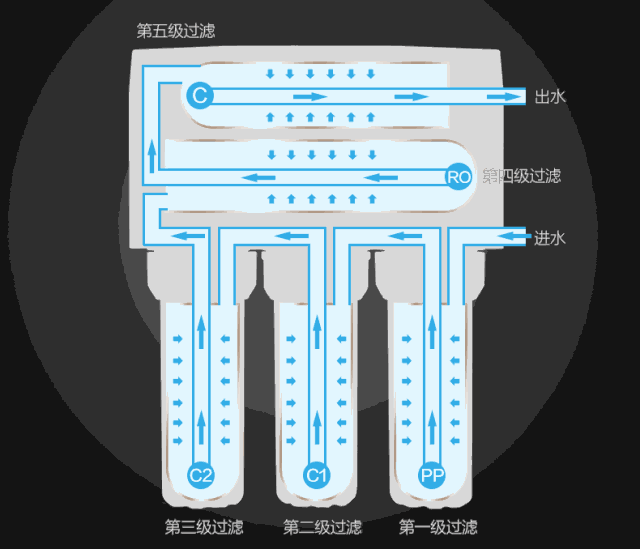 第五级过滤

C

出水

RO

第四级过滤

进水

C2

C1

PP

第三级过滤

第二级过滤

第一级过滤