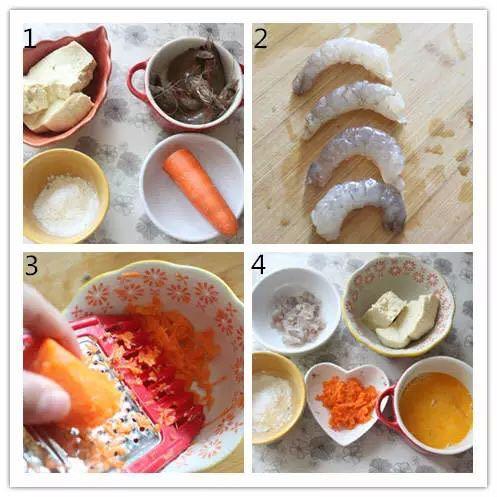 1
2
3
4