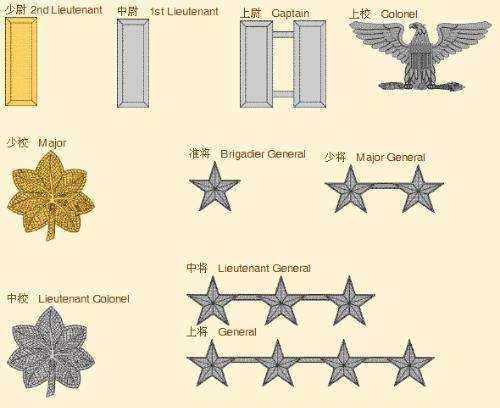 少尉 2nd Lieutenant

中尉 1st Lieutenant

上尉 Captain

上校 Colonel

少校 Major

准将 Brigadier General

少将 Major General

中将 Lieutenant General

中校 Lieutenant Colonel

上将 General