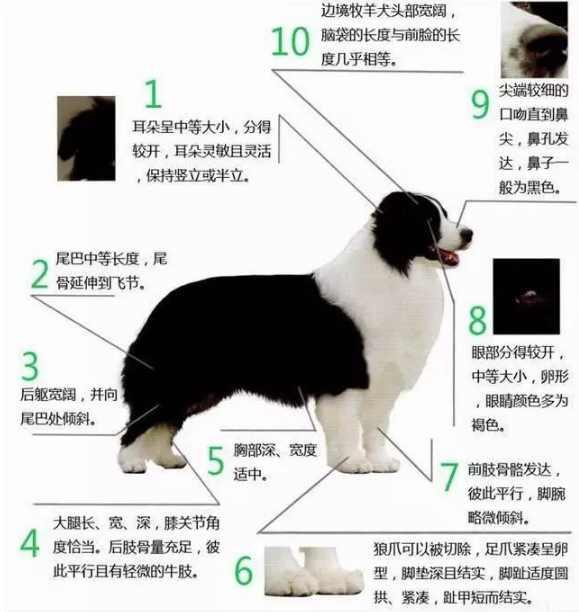 10
边境牧羊犬头部宽阔，脑袋的长度与前脸的长度几乎相等。

1
耳朵呈中等大小，分得较开，耳朵灵敏且灵活，保持竖立或半立。

9
尖端较细的口吻直到鼻尖，鼻孔发达，鼻子一般为黑色。

2
尾巴中等长度，尾骨延伸到飞节。

8
眼部分得较开，中等大小，卵形，眼睛颜色多为褐色。

3
后躯宽阔，并向尾巴处倾斜。

5
胸部深、宽度适中。

7
前肢骨骼发达，彼此平行，脚腕略微倾斜。

4
大腿长、宽、深，膝关节角度恰当。后肢骨量充足，彼此平行且有轻微的牛肢。

6
狼爪可以被切除，足爪紧凑呈卵型，脚垫深且结实，脚趾适度圆拱、紧凑，趾甲短而结实。