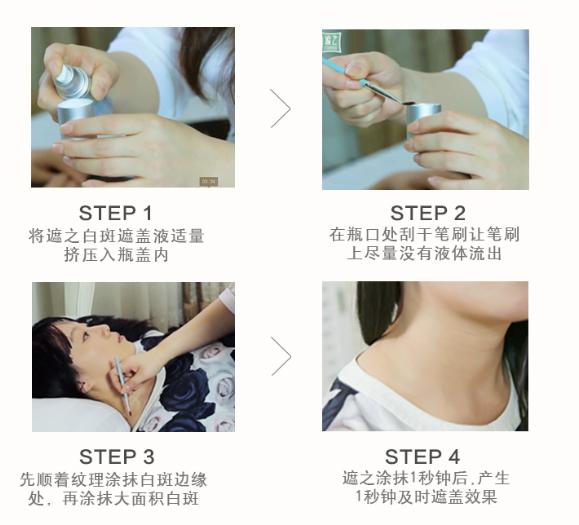 STEP 1
将遮之白斑遮盖液适量挤压入瓶盖内

STEP 2
在瓶口处刮干笔刷让笔刷上尽量没有液体流出

STEP 3
先顺着纹理涂抹白斑边缘处，再涂抹大面积白斑

STEP 4
遮之涂抹1秒钟后，产生1秒钟及时遮盖效果