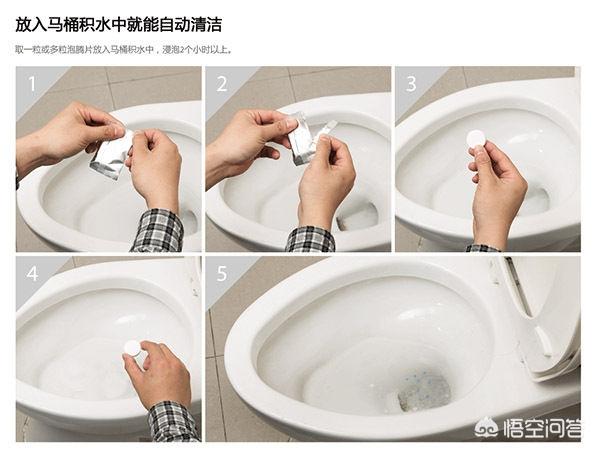 放入马桶积水中就能自动清洁

取一粒或多粒泡腾片放入马桶积水中，浸泡2个小时以上。

1

2

3

4

5

悟空问答