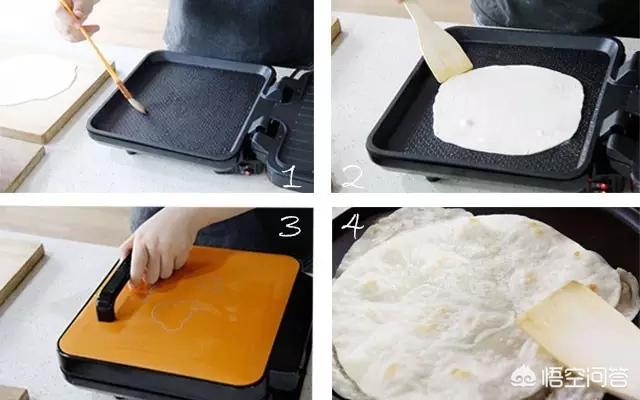 1
2
3
4
悟空问答