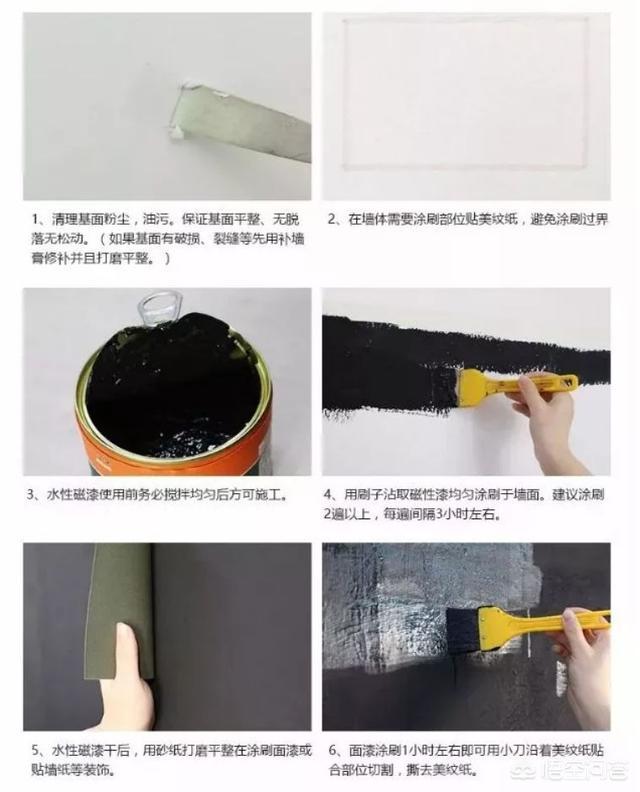 1、清理基面粉尘，油污。保证基面平整、无脱落无松动。（如果基面有破损、裂缝等先用补墙膏修补并且打磨平整。）

2、在墙体需要涂刷部位贴美纹纸，避免涂刷过界

3、水性磁漆使用前务必搅拌均匀后方可施工。

4、用刷子沾取磁性漆均匀涂刷于墙面。建议涂刷2遍以上，每遍间隔3小时左右。

5、水性磁漆干后，用砂纸打磨平整在涂刷面漆或贴墙纸等装饰。

6、面漆涂刷1小时左右即可用小刀沿着美纹纸贴合部位切割，撕去美纹纸。

悟空问答