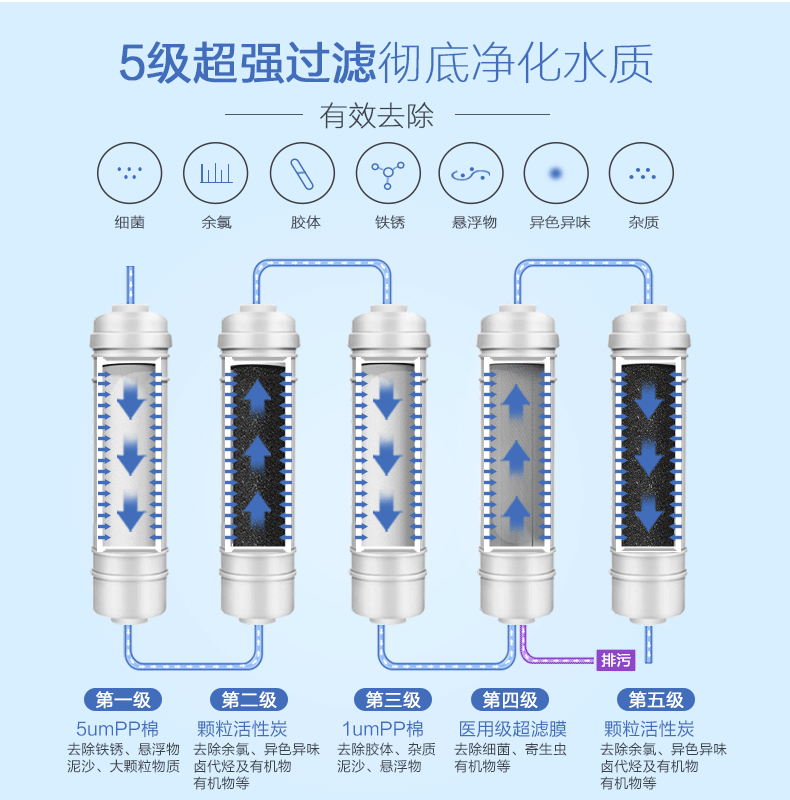 5级超强过滤彻底净化水质

有效去除

细菌 余氯 胶体 铁锈 悬浮物 异色异味 杂质

排污

第一级
5umPP棉
去除铁锈、悬浮物泥沙、大颗粒物质

第二级
颗粒活性炭
去除余氯、异色异味卤代烃及有机物有机物等

第三级
1umPP棉
去除胶体、杂质泥沙、悬浮物

第四级
医用级超滤膜
去除细菌、寄生虫有机物等

第五级
颗粒活性炭
去除余氯、异色异味卤代烃及有机物有机物等