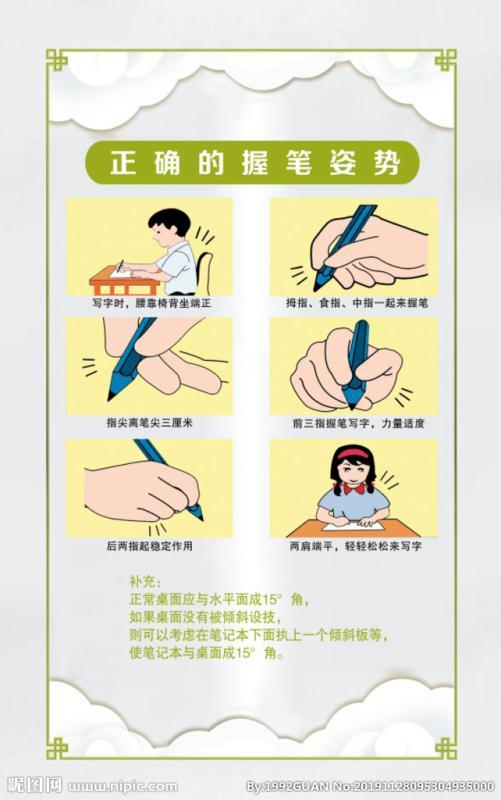 正确的握笔姿势

写字时，腰靠椅背坐端正

拇指、食指、中指一起来握笔

指尖离笔尖三厘米

前三指握笔写字，力量适度

后两指起稳定作用

两肩端平，轻轻松松来写字

补充：
正常桌面应与水平面成15°角，
如果桌面没有被倾斜设技，
则可以考虑在笔记本下面执上一个倾斜板等，
使笔记本与桌面成15°角。

昵图网 www.nipic.com

By:1992GUAN No:20191128095304935000