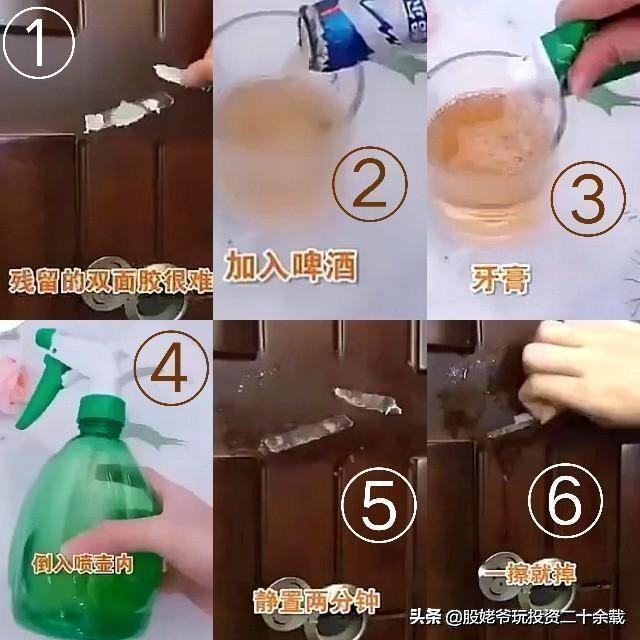 ①
残留的双面胶很难

②
加入啤酒

③
牙膏

④
倒入喷壶内

⑤
静置两分钟

⑥
一擦就掉

头条 @股姥爷玩投资二十余载