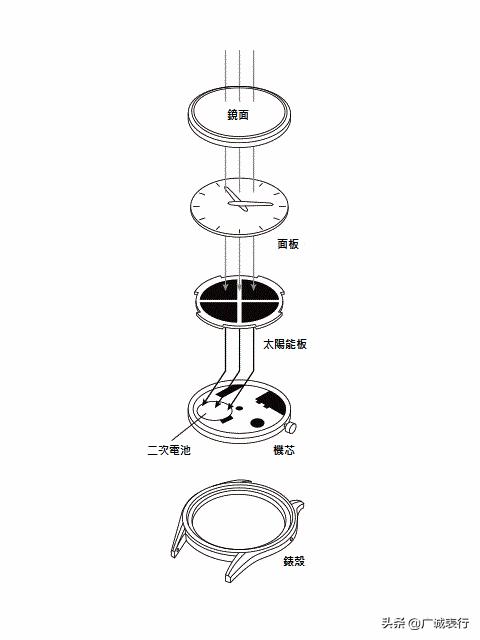 鏡面

面板

太陽能板

二次電池

機芯

錶殼

头条 @广诚表行