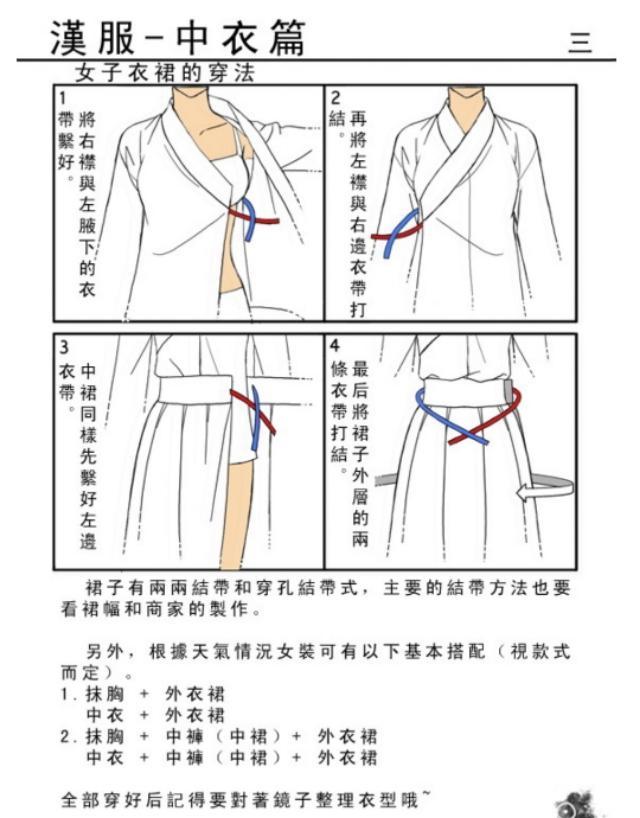 漢服-中衣篇

三

女子衣裙的穿法

1
將右襟與左腋下的衣帶繫好。

2
再將左襟與右邊衣帶打結。

3
中裙同樣先繫好左邊衣帶。

4
最后將裙子外層的兩條衣帶打結。

裙子有兩兩結帶和穿孔結帶式，主要的結帶方法也要看裙幅和商家的製作。

另外，根據天氣情況女裝可有以下基本搭配（視款式而定）。

1. 抹胸 + 外衣裙
中衣 + 外衣裙
2. 抹胸 + 中褲（中裙）+ 外衣裙
中衣 + 中褲（中裙）+ 外衣裙

全部穿好后記得要對著鏡子整理衣型哦~