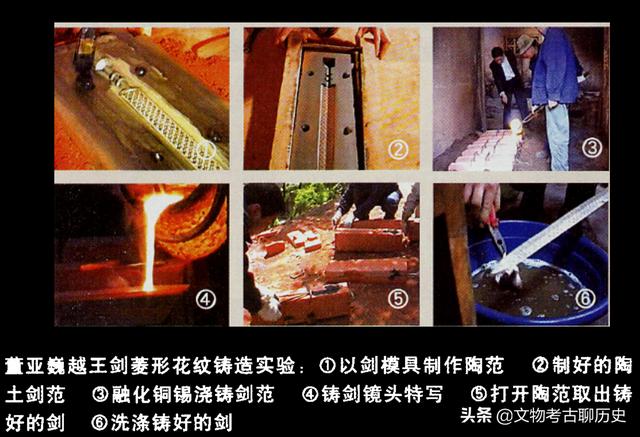 ①

②

③

④

⑤

⑥

董亚巍越王剑菱形花纹铸造实验：①以剑模具制作陶范 ②制好的陶土剑范 ③融化铜锡浇铸剑范 ④铸剑镜头特写 ⑤打开陶范取出铸好的剑 ⑥洗涤铸好的剑

头条 @文物考古聊历史