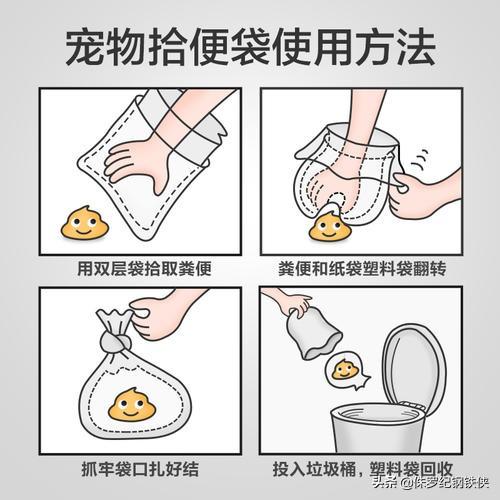 宠物拾便袋使用方法

用双层袋拾取粪便

粪便和纸袋塑料袋翻转

抓牢袋口扎好结

投入垃圾桶，塑料袋回收

头条 @侏罗纪钢铁侠