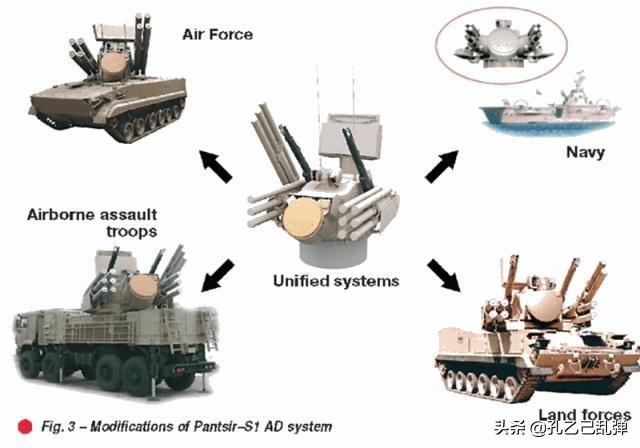 Air Force

Navy

Airborne assault troops

Unified systems

Land forces

Fig. 3 – Modifications of Pantsir–S1 AD system

头条 @孔乙己乱弹