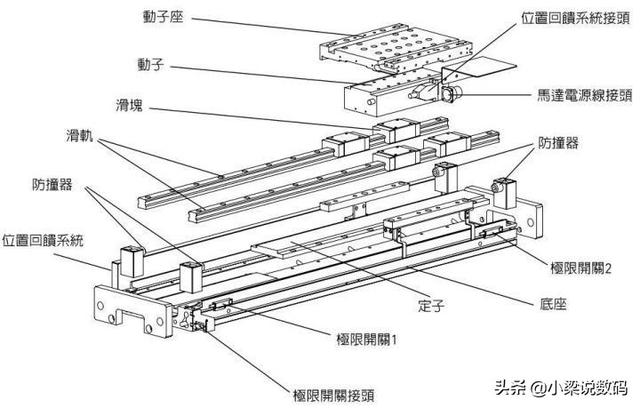 動子座
位置回饋系統接頭
動子
馬達電源線接頭
滑塊
滑軌
防撞器
防撞器
位置回饋系統
極限開關2
定子
底座
極限開關1
極限開關接頭
头条 @小梁说数码