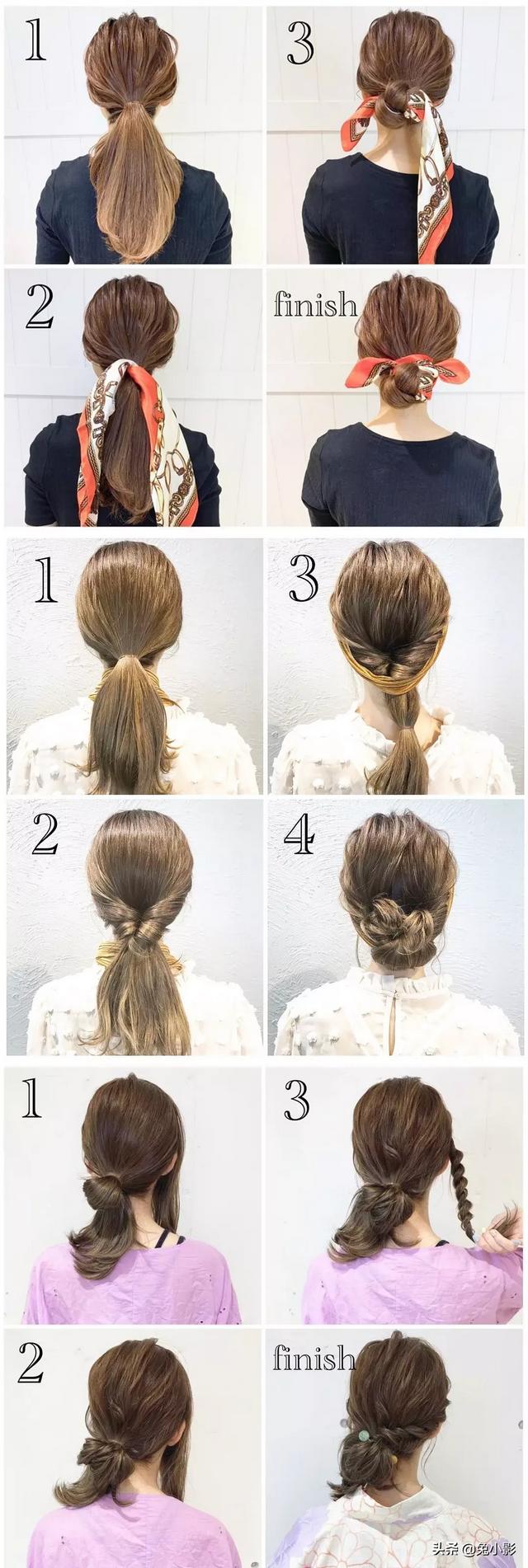 1

3

2

finish

1

3

2

4

1

3

2

finish

头条 @兔小影