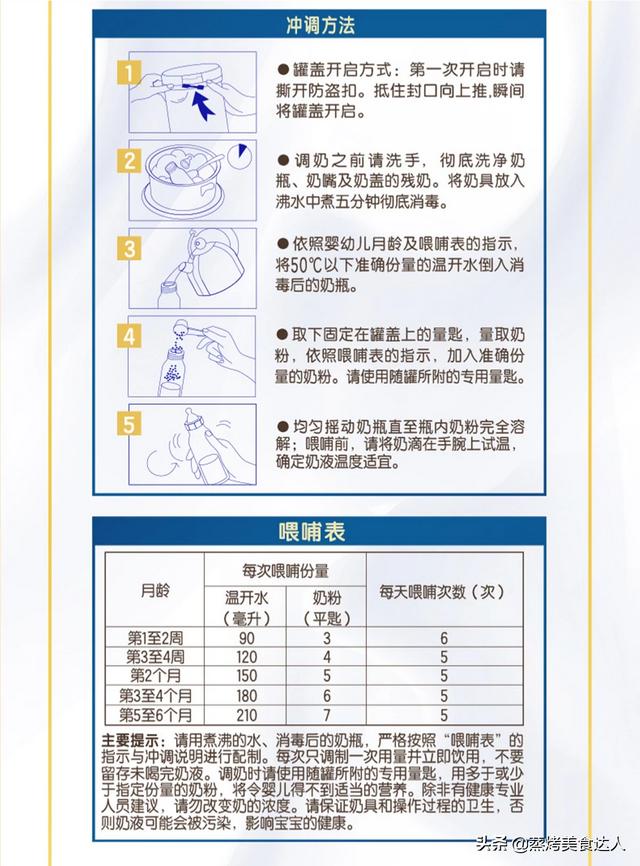 冲调方法

1
●罐盖开启方式：第一次开启时请撕开防盗扣。抵住封口向上推，瞬间将罐盖开启。

2
●调奶之前请洗手，彻底洗净奶瓶、奶嘴及奶盖的残奶。将奶具放入沸水中煮五分钟彻底消毒。

3
●依照婴幼儿月龄及喂哺表的指示，将50℃以下准确份量的温开水倒入消毒后的奶瓶。

4
●取下固定在罐盖上的量匙，量取奶粉，依照喂哺表的指示，加入准确份量的奶粉。请使用随罐所附的专用量匙。

5
●均匀摇动奶瓶直至瓶内奶粉完全溶解；喂哺前，请将奶滴在手腕上试温，确定奶液温度适宜。

喂哺表

| 月龄 | 每次喂哺份量 温开水（毫升） | 每次喂哺份量 奶粉（平匙） | 每天喂哺次数（次） |
|---|---|---|---|
| 第1至2周 | 90 | 3 | 6 |
| 第3至4周 | 120 | 4 | 5 |
| 第2个月 | 150 | 5 | 5 |
| 第3至4个月 | 180 | 6 | 5 |
| 第5至6个月 | 210 | 7 | 5 |

主要提示：请用煮沸的水、消毒后的奶瓶，严格按照“喂哺表”的指示与冲调说明进行配制。每次只调制一次用量并立即饮用，不要留存未喝完奶液。调奶时请使用随罐所附的专用量匙，用多于或少于指定份量的奶粉，将令婴儿得不到适当的营养。除非有健康专业人员建议，请勿改变奶的浓度。请保证奶具和操作过程的卫生，否则奶液可能会被污染，影响宝宝的健康。

头条 @蒸烤美食达人