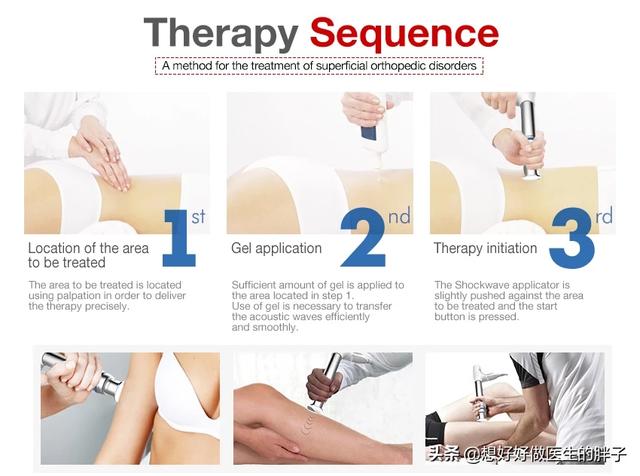 Therapy Sequence

A method for the treatment of superficial orthopedic disorders

1st

Location of the area to be treated

The area to be treated is located using palpation in order to deliver the therapy precisely.

2nd

Gel application

Sufficient amount of gel is applied to the area located in step 1. Use of gel is necessary to transfer the acoustic waves efficiently and smoothly.

3rd

Therapy initiation

The Shockwave applicator is slightly pushed against the area to be treated and the start button is pressed.

头条 @想好好做医生的胖子