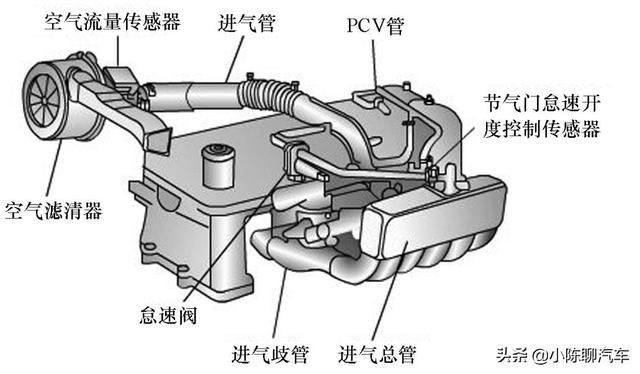 空气流量传感器
进气管
PCV管
节气门怠速开度控制传感器
空气滤清器
怠速阀
进气歧管
进气总管
头条 @小陈聊汽车