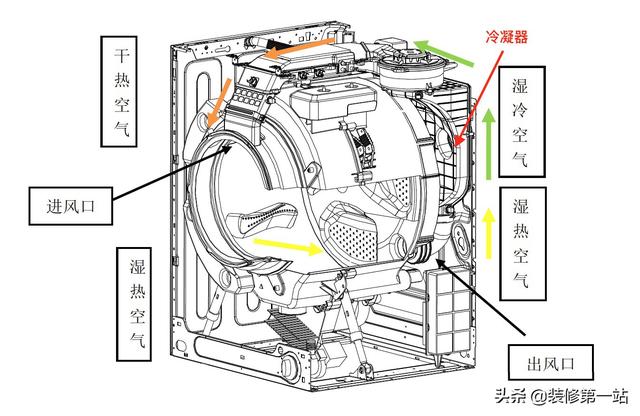 干热空气

冷凝器

湿冷空气

进风口

湿热空气

湿热空气

出风口

头条 @装修第一站