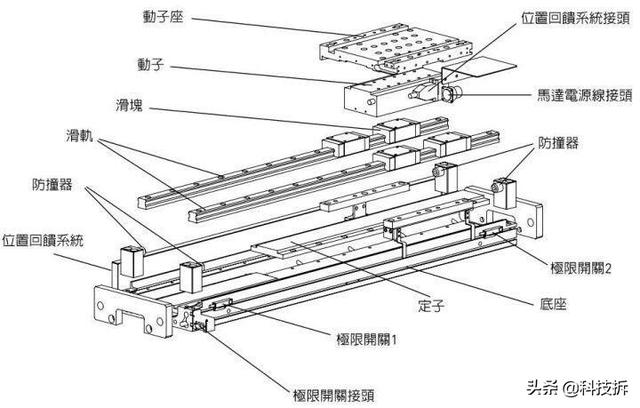 動子座
位置回饋系統接頭
動子
馬達電源線接頭
滑塊
滑軌
防撞器
防撞器
位置回饋系統
極限開關2
定子
底座
極限開關1
極限開關接頭
头条 @科技拆