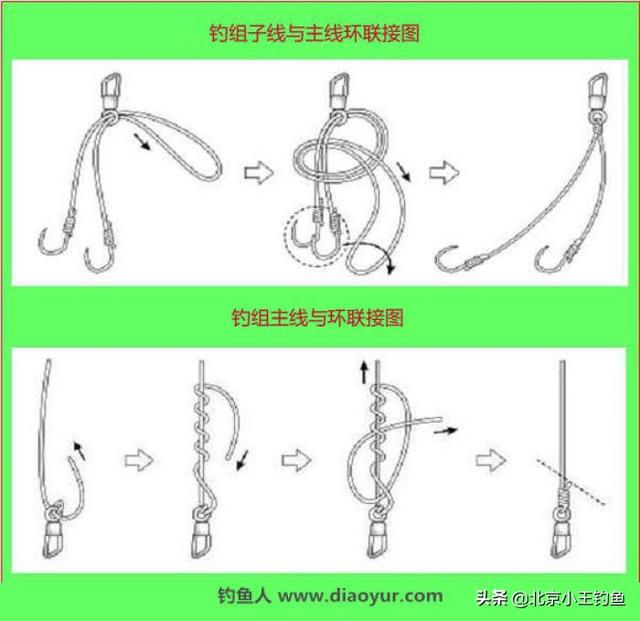 钓组子线与主线环联接图

钓组主线与环联接图

钓鱼人 www.diaoyur.com

头条 @北京小王钓鱼