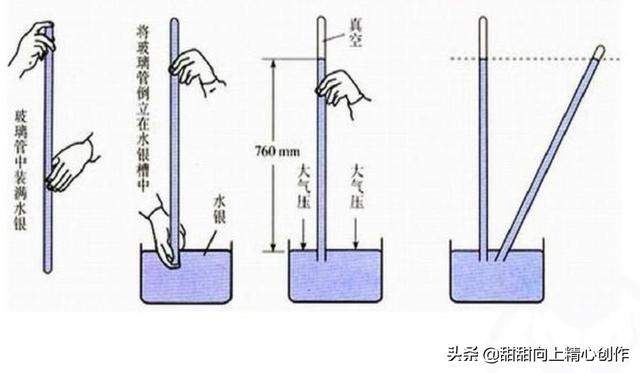 玻璃管中装满水银

将玻璃管倒立在水银槽中

水银

真空

760 mm

大气压

大气压

头条 @甜甜向上精心创作