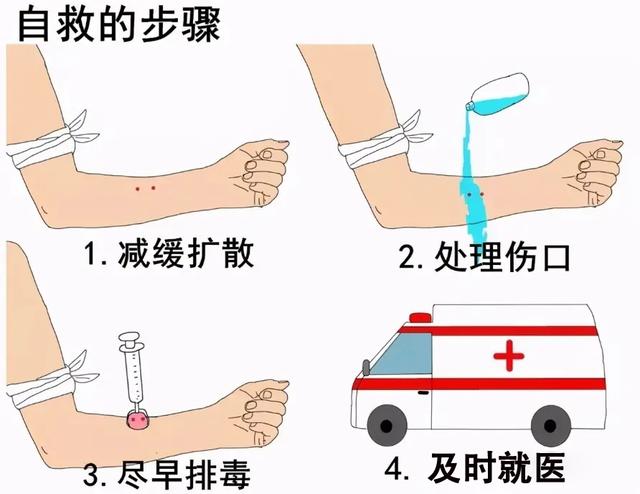 自救的步骤

1. 减缓扩散

2. 处理伤口

3. 尽早排毒

4. 及时就医