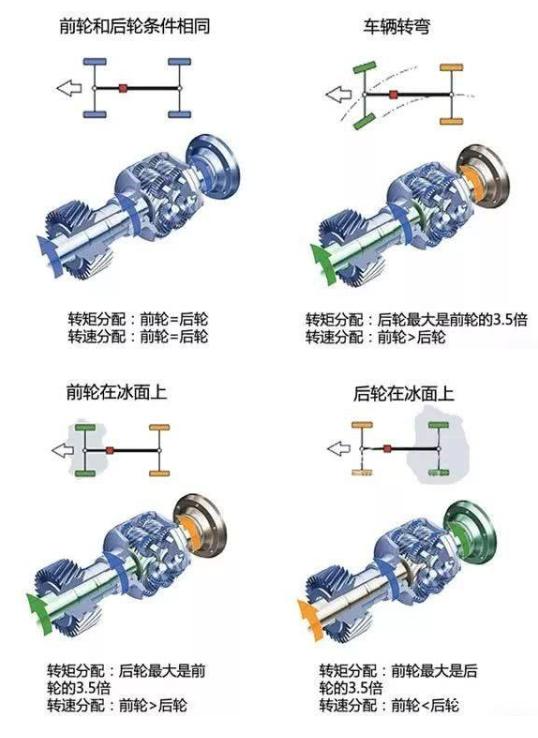 前轮和后轮条件相同

转矩分配：前轮=后轮
转速分配：前轮=后轮

车辆转弯

转矩分配：后轮最大是前轮的3.5倍
转速分配：前轮>后轮

前轮在冰面上

转矩分配：后轮最大是前轮的3.5倍
转速分配：前轮>后轮

后轮在冰面上

转矩分配：前轮最大是后轮的3.5倍
转速分配：前轮<后轮