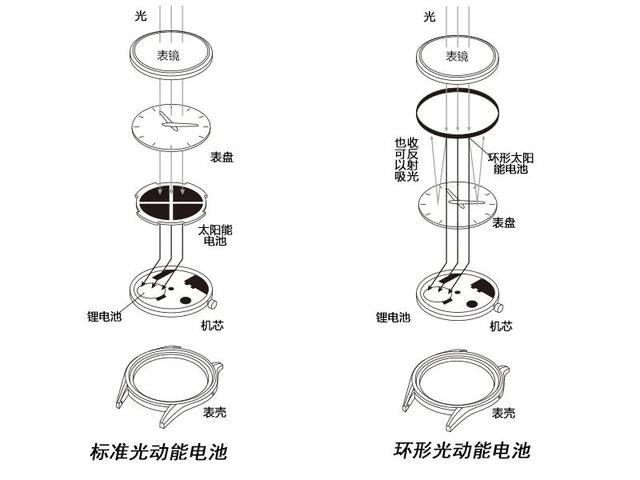 光

表镜

表盘

太阳能电池

锂电池

机芯

表壳

标准光动能电池

光

表镜

也可以吸收反射光

环形太阳能电池

表盘

锂电池

机芯

表壳

环形光动能电池