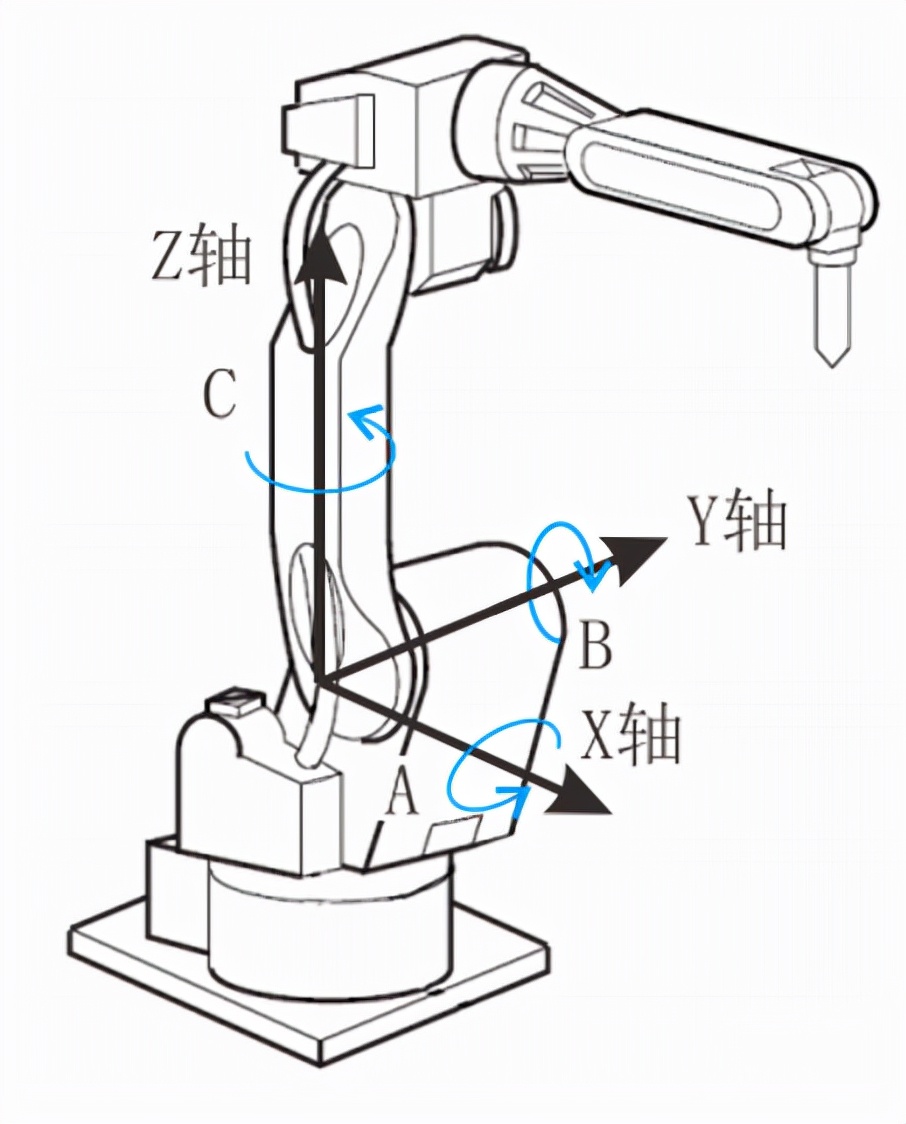 Z轴
C
Y轴
B
X轴
A